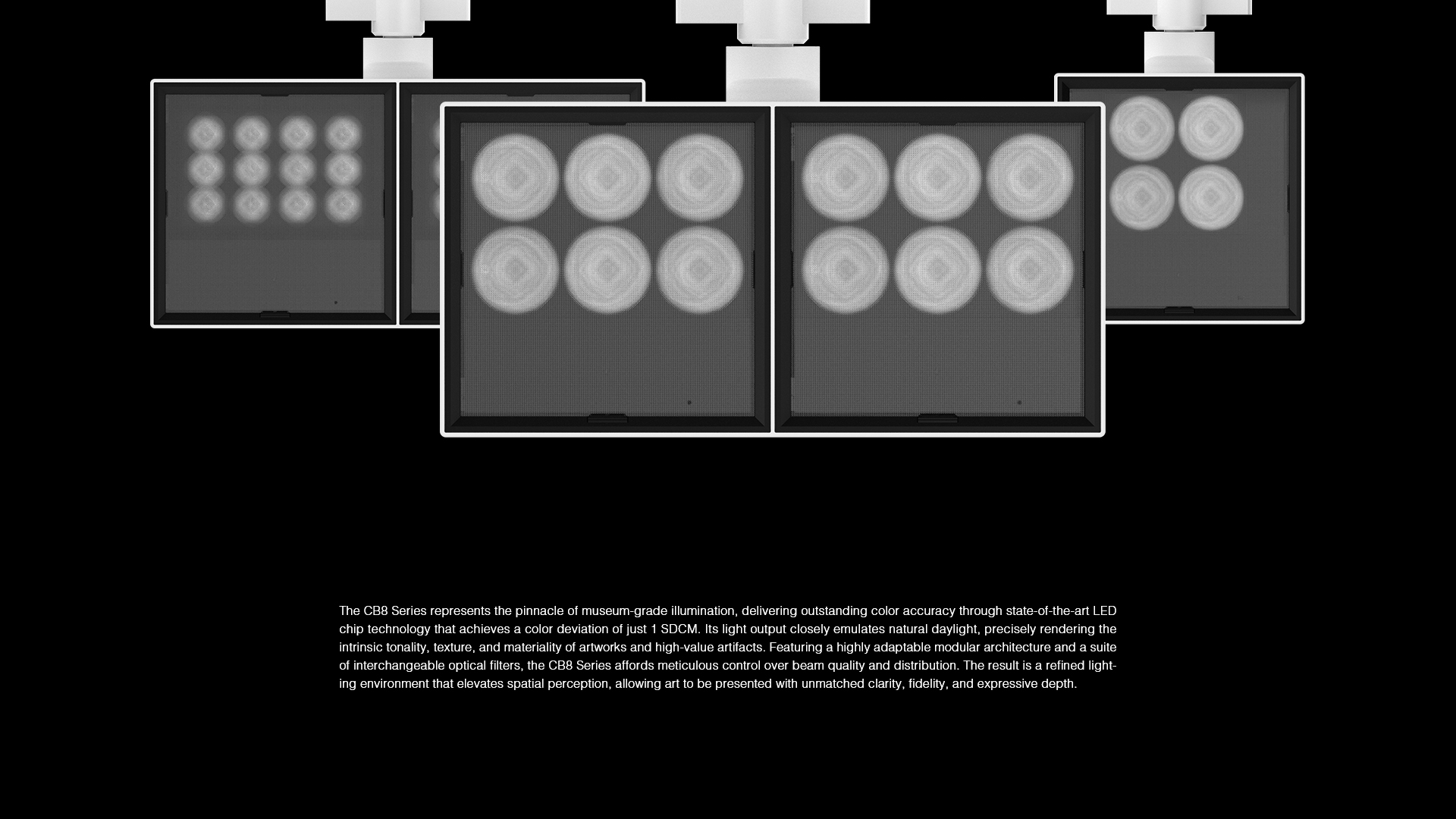 The CB8 Series represents the pinnacle of museum-grade illumination, delivering outstanding color accuracy through state-of-the-art LED chip technology that achieves a color deviation of just 1 SDCM. Its light output closely emulates natural daylight, precisely rendering the intrinsic tonality, texture, and materiality of artworks and high-value artifacts. Featuring a highly adaptable modular architecture and a suite of interchangeable optical filters, the CB8 Series affords meticulous control over beam quality and distribution. The result is a refined lighting environment that elevates spatial perception, allowing art to be presented with unmatched clarity, fidelity, and expressive depth.